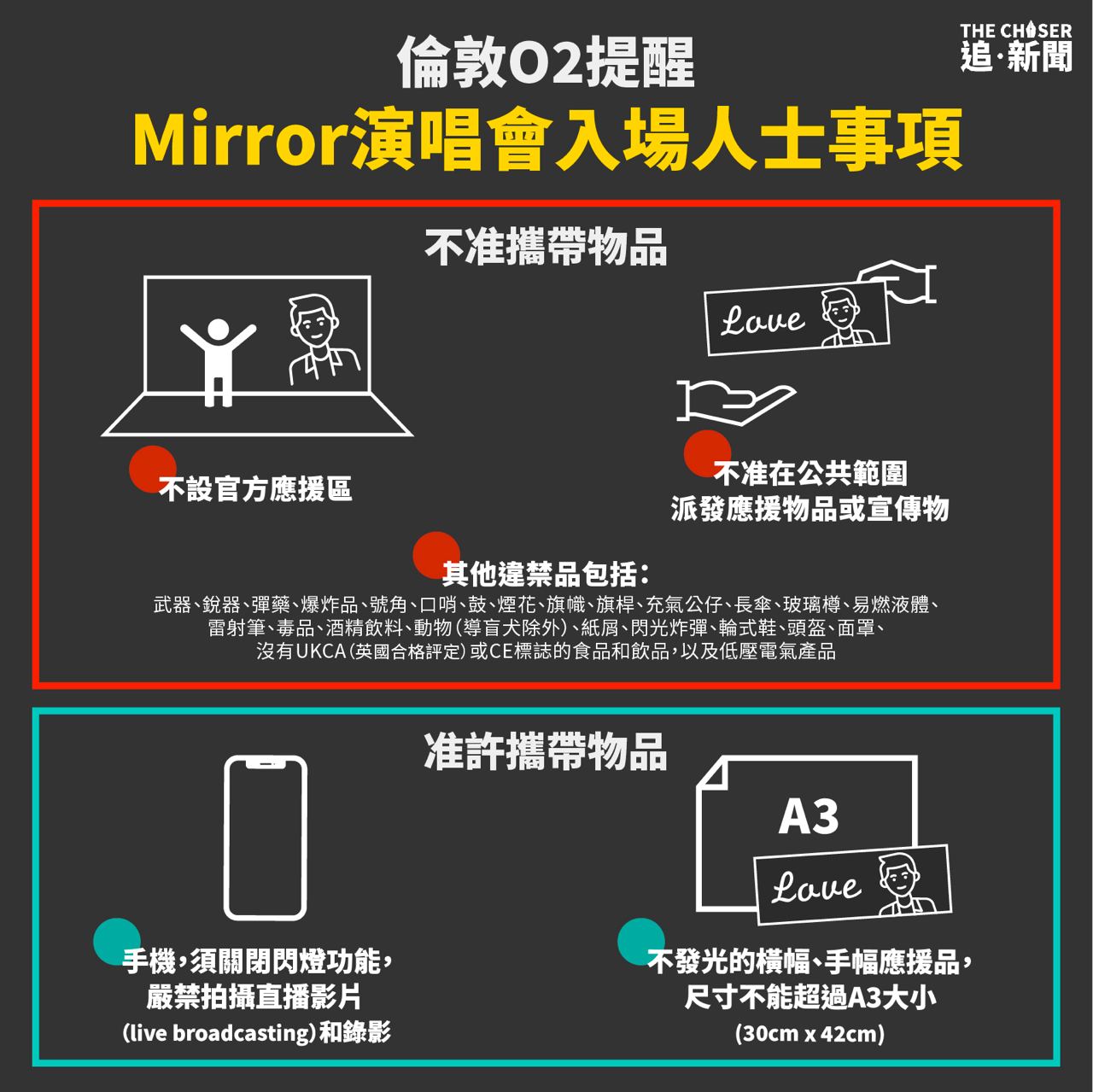 THE CHASER
追·新聞

倫敦O2提醒
Mirror演唱會入場人士事項

不准攜帶物品

Love

不設官方應援區

不准在公共範圍
派發應援物品或宣傳物

其他違禁品包括：
武器、銳器、彈藥、爆炸品、號角、口哨、鼓、煙花、旗幟、旗桿、充氣公仔、長傘、玻璃樽、易燃液體、雷射筆、毒品、酒精飲料、動物（導盲犬除外）、紙屑、閃光炸彈、輪式鞋、頭盔、面罩、沒有UKCA（英國合格評定）或CE標誌的食品和飲品，以及低壓電氣產品

准許攜帶物品

A3

Love

手機，須關閉閃燈功能，
嚴禁拍攝直播影片
(live broadcasting)和錄影

不發光的橫幅、手幅應援品，
尺寸不能超過A3大小
(30cm x 42cm)